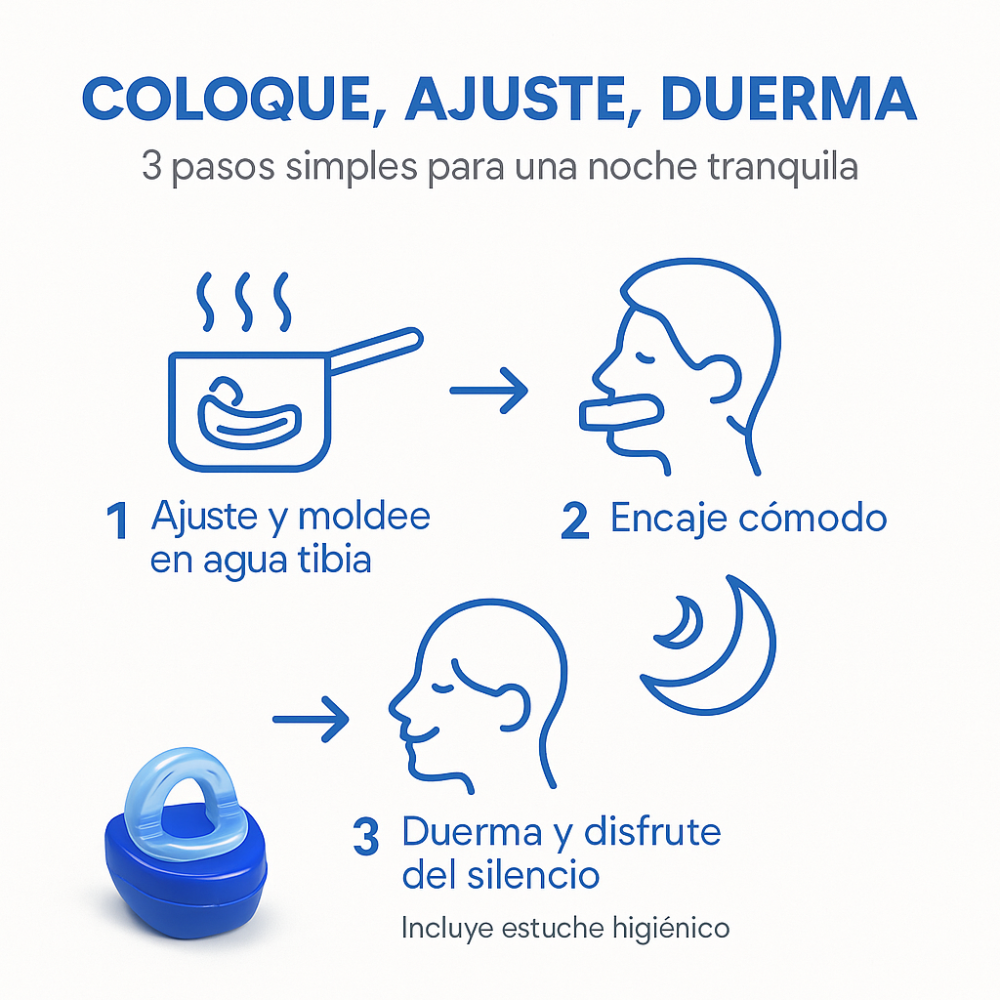 COLOQUE, AJUSTE, DUERMA

3 pasos simples para una noche tranquila

1 Ajuste y moldee en agua tibia

2 Encaje cómodo

3 Duerma y disfrute del silencio

Incluye estuche higiénico